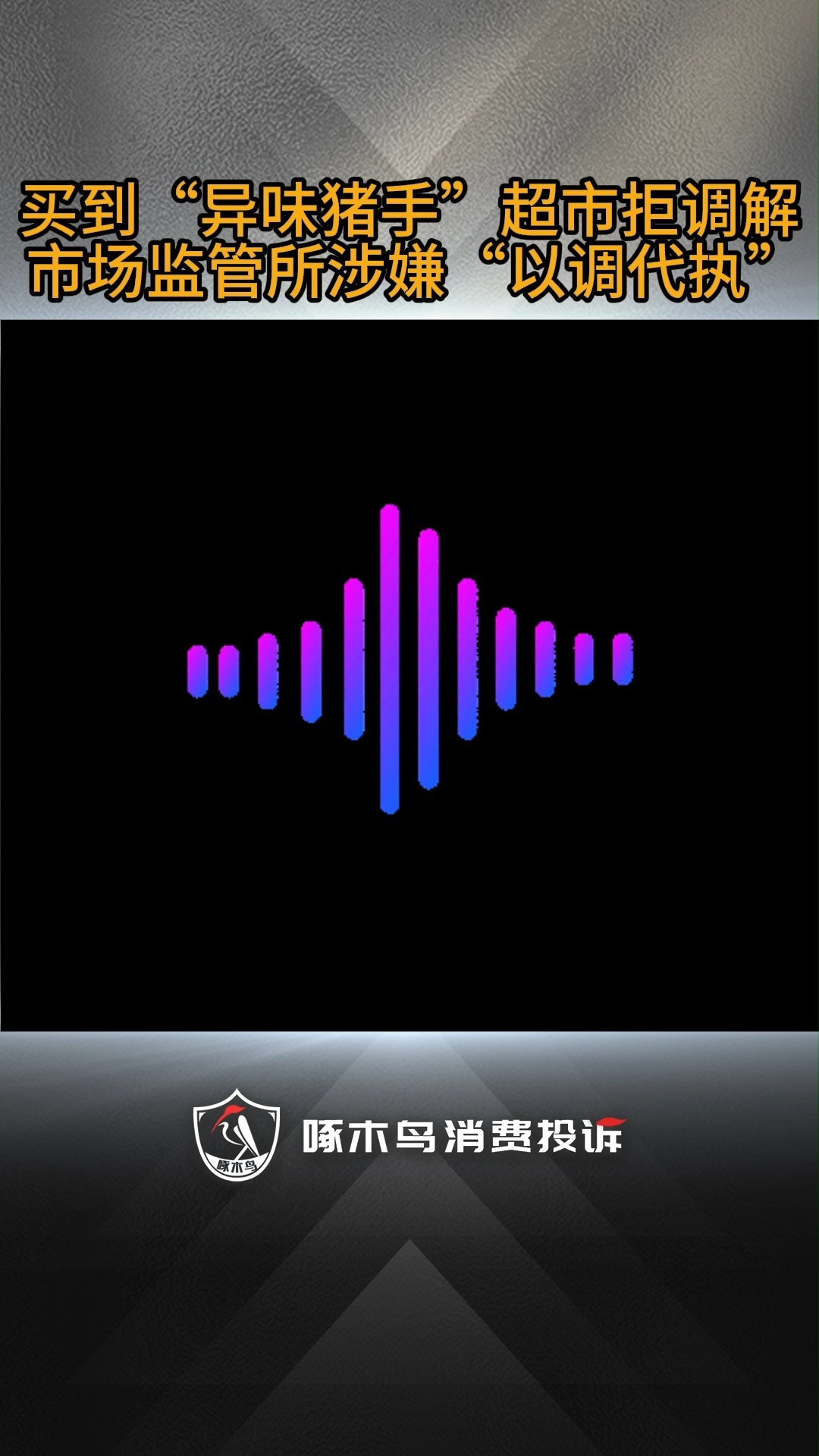 买到“异味猪手”超市拒调解
市场监管所涉嫌“以调代执”

啄木鸟

啄木鸟消费投诉